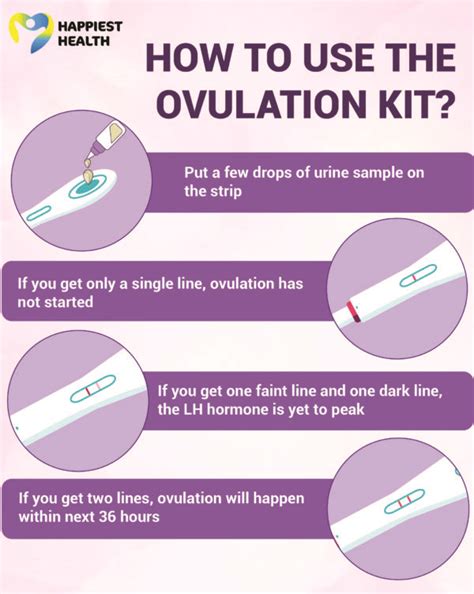 HAPPIEST HEALTH

HOW TO USE THE OVULATION KIT?

Put a few drops of urine sample on the strip

If you get only a single line, ovulation has not started

If you get one faint line and one dark line, the LH hormone is yet to peak

If you get two lines, ovulation will happen within next 36 hours