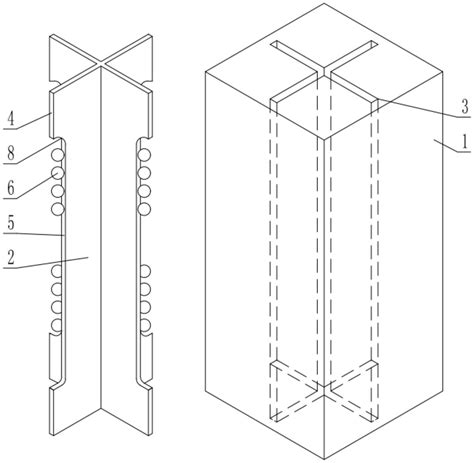 4
8
6
5
2
3
1