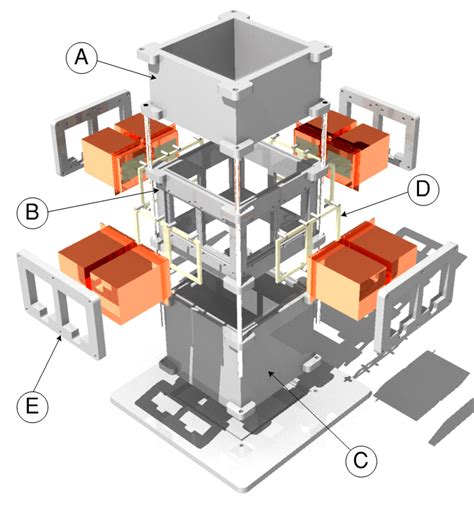 A
B
D
E
C