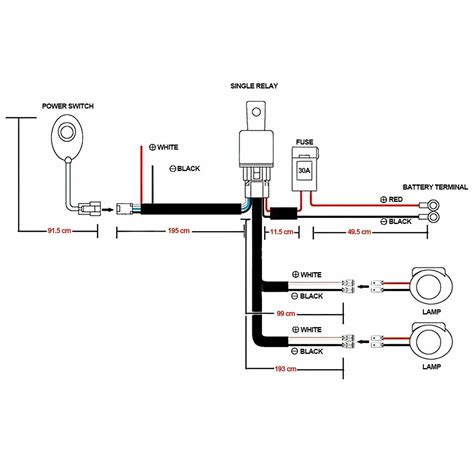 SINGLE RELAY

POWER SWITCH

⊕ WHITE

⊖ BLACK

FUSE

30A

BATTERY TERMINAL

⊕ RED

⊖ BLACK

91.5 cm

195 cm

11.5 cm

49.5 cm

⊕ WHITE

⊖ BLACK

LAMP

99 cm

⊕ WHITE

⊖ BLACK

LAMP

193 cm