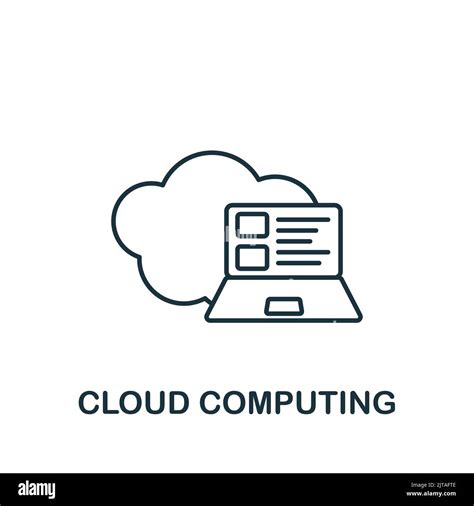 CLOUD COMPUTING

alamy

Image ID: 2JTAFTE
www.alamy.com