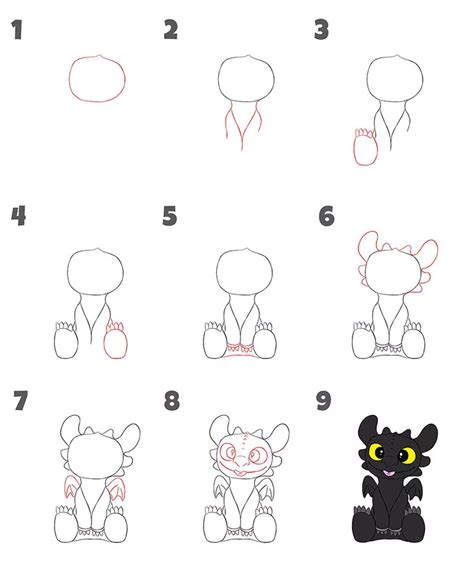 1
2
3
4
5
6
7
8
9