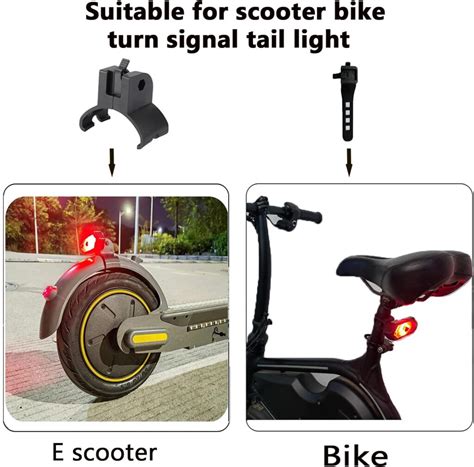 Suitable for scooter bike turn signal tail light

E scooter

Bike