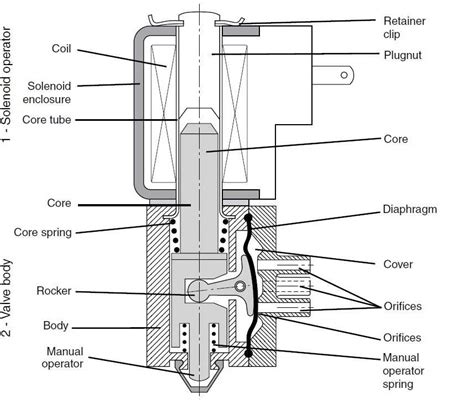 1 - Solenoid operator

2 - Valve body

Coil

Solenoid enclosure

Core tube

Core

Core spring

Rocker

Body

Manual operator

Retainer clip

Plugnut

Core

Diaphragm

Cover

Orifices

Orifices

Manual operator spring