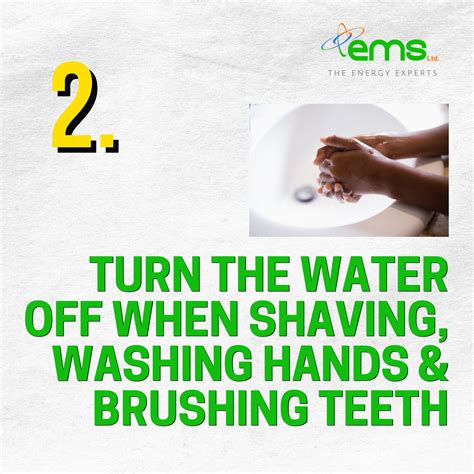 ems Ltd.
THE ENERGY EXPERTS

2.

TURN THE WATER OFF WHEN SHAVING, WASHING HANDS & BRUSHING TEETH