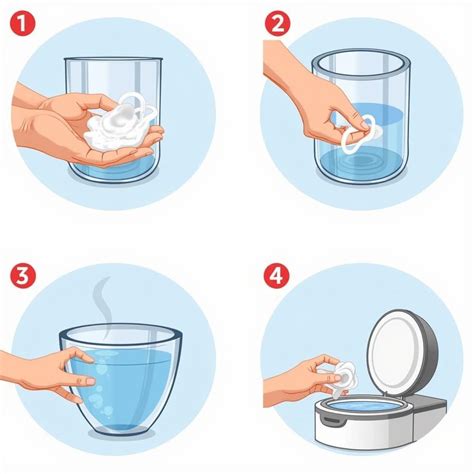 1

2

3

4