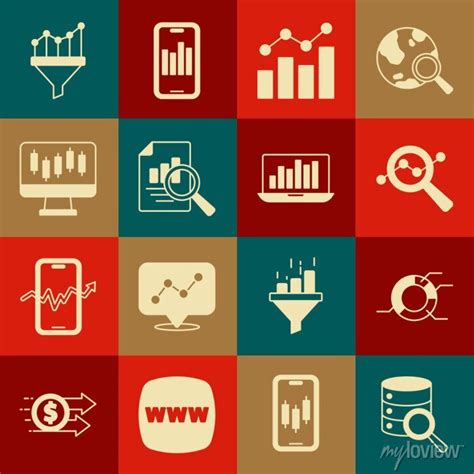 $
WWW
myloview