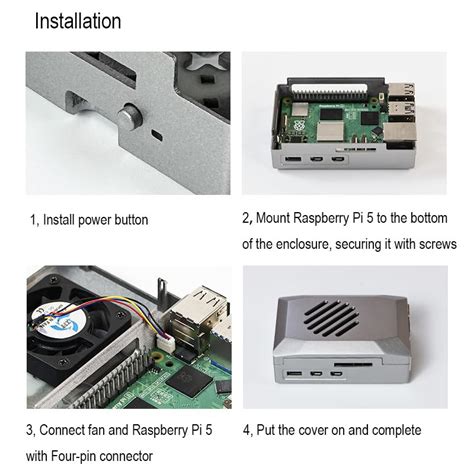 Installation

1, Install power button

2, Mount Raspberry Pi 5 to the bottom of the enclosure, securing it with screws

3, Connect fan and Raspberry Pi 5 with Four-pin connector

4, Put the cover on and complete