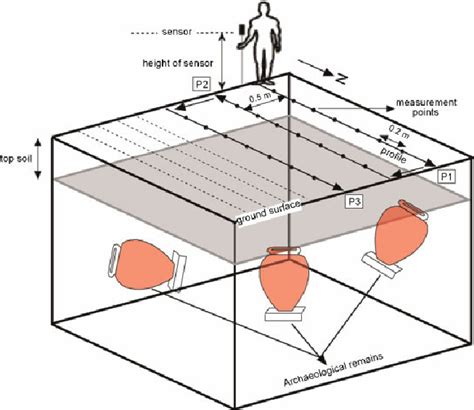 sensor

height of sensor

N

P2

0.5 m

measurement points

0.2 m

profile

top soil

P1

P3

ground surface

Archaeological remains