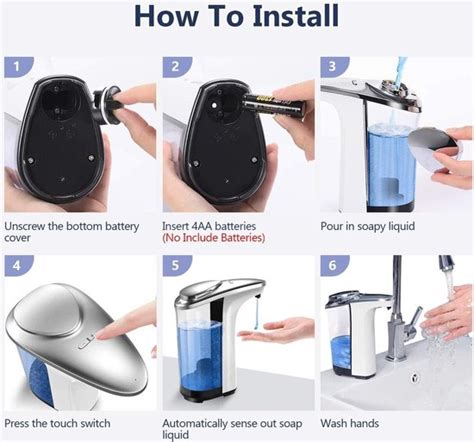 How To Install

1

Unscrew the bottom battery cover

2

Insert 4AA batteries
(No Include Batteries)

3

Pour in soapy liquid

4

Press the touch switch

5

Automatically sense out soap liquid

6

Wash hands