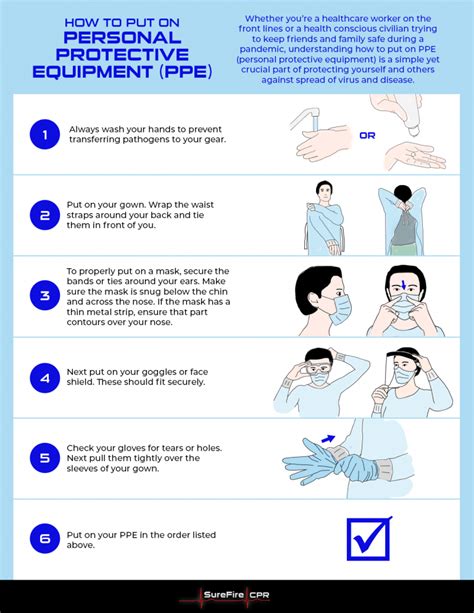 HOW TO PUT ON
PERSONAL PROTECTIVE EQUIPMENT (PPE)

Whether you're a healthcare worker on the front lines or a health conscious civilian trying to keep friends and family safe during a pandemic, understanding how to put on PPE (personal protective equipment) is a simple yet crucial part of protecting yourself and others against spread of virus and disease.

1 Always wash your hands to prevent transferring pathogens to your gear.

OR

2 Put on your gown. Wrap the waist straps around your back and tie them in front of you.

3 To properly put on a mask, secure the bands or ties around your ears. Make sure the mask is snug below the chin and across the nose. If the mask has a thin metal strip, ensure that part contours over your nose.

4 Next put on your goggles or face shield. These should fit securely.

5 Check your gloves for tears or holes. Next pull them tightly over the sleeves of your gown.

6 Put on your PPE in the order listed above.

SureFire CPR