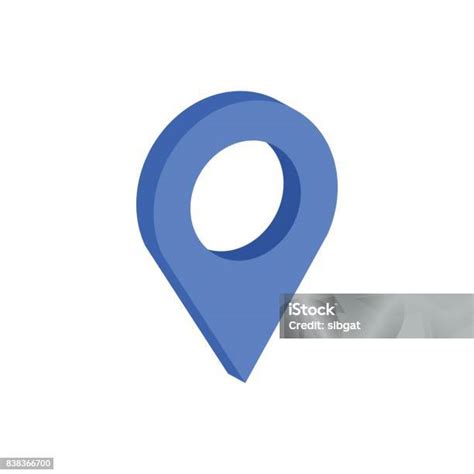 iStock
Credit: sibgat

838366700