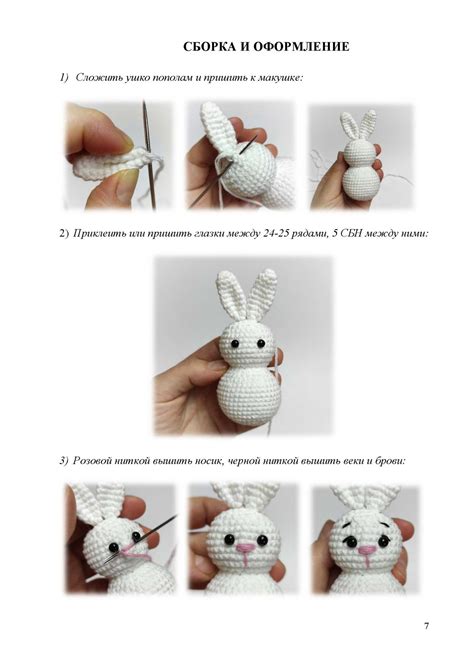 СБОРКА И ОФОРМЛЕНИЕ

1) Сложить ушко пополам и пришить к макушке:

2) Приклеить или пришить глазки между 24-25 рядами, 5 СБН между ними:

3) Розовой ниткой вышить носик, черной ниткой вышить веки и брови:

7