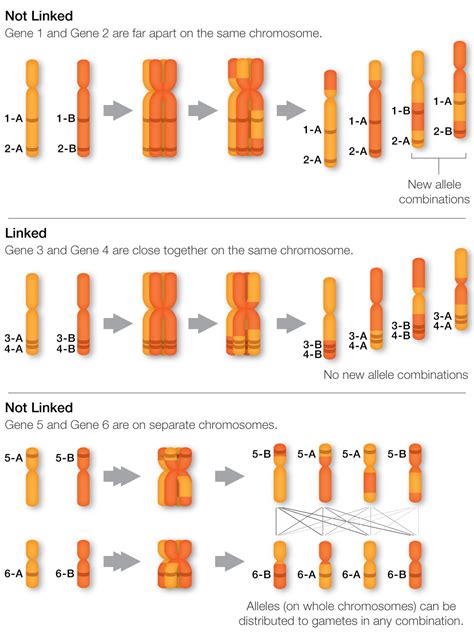 Not Linked
Gene 1 and Gene 2 are far apart on the same chromosome.

1-A
2-A
1-B
2-B
1-A
2-A
1-A
2-A
1-B
2-A
1-A
2-B

New allele combinations

Linked
Gene 3 and Gene 4 are close together on the same chromosome.

3-A
4-A
3-B
4-B
3-B
4-B
3-A
4-A
3-B
4-B
3-A
4-A

No new allele combinations

Not Linked
Gene 5 and Gene 6 are on separate chromosomes.

5-A
5-B
5-B
5-A
5-A
5-B

6-A
6-B
6-B
6-A
6-A
6-B

Alleles (on whole chromosomes) can be distributed to gametes in any combination.