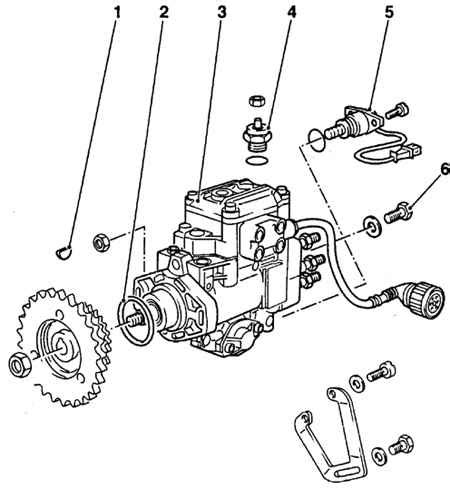 1
2
3
4
5
6