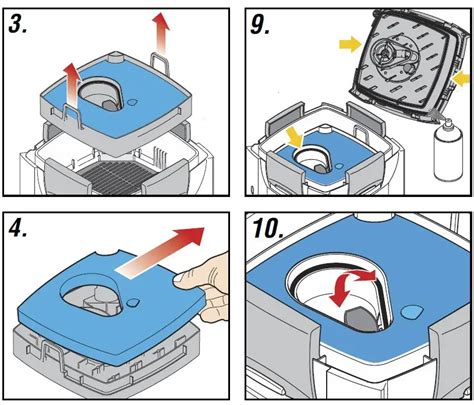 3.

9.

4.

10.