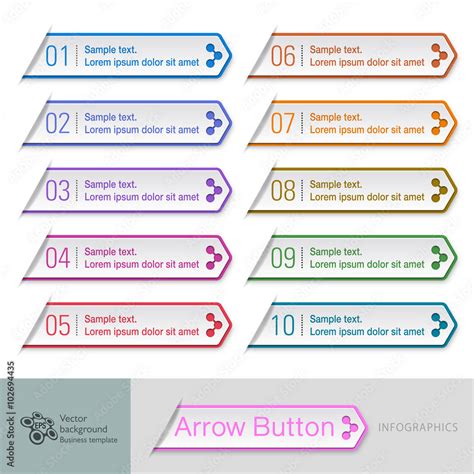 01 Sample text. Lorem ipsum dolor sit amet

02 Sample text. Lorem ipsum dolor sit amet

03 Sample text. Lorem ipsum dolor sit amet

04 Sample text. Lorem ipsum dolor sit amet

05 Sample text. Lorem ipsum dolor sit amet

06 Sample text. Lorem ipsum dolor sit amet

07 Sample text. Lorem ipsum dolor sit amet

08 Sample text. Lorem ipsum dolor sit amet

09 Sample text. Lorem ipsum dolor sit amet

10 Sample text. Lorem ipsum dolor sit amet

Adobe Stock | #102694435

EPS

Vector background Business template

Arrow Button

INFOGRAPHICS