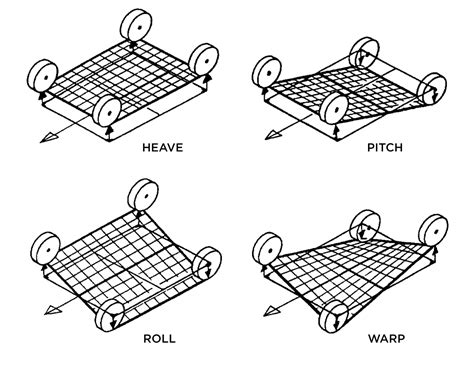 HEAVE

PITCH

ROLL

WARP