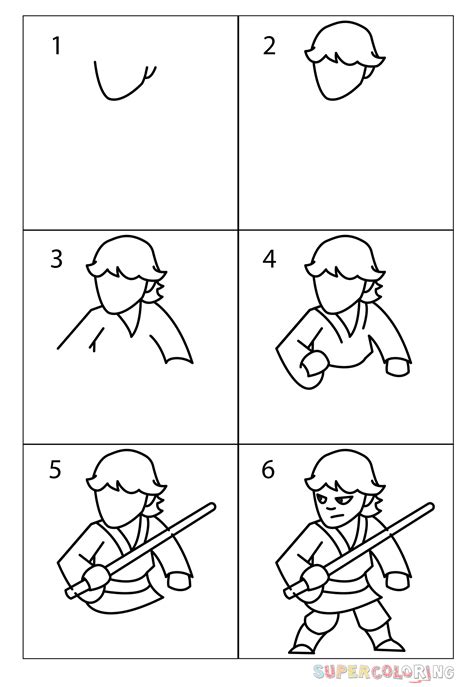 1

2

3

4

5

6

SUPERCOLORING