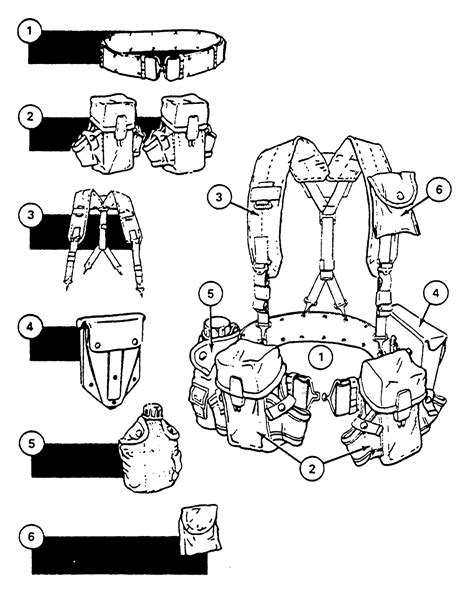 1
2
3
4
5
6
3
6
5
4
1
2