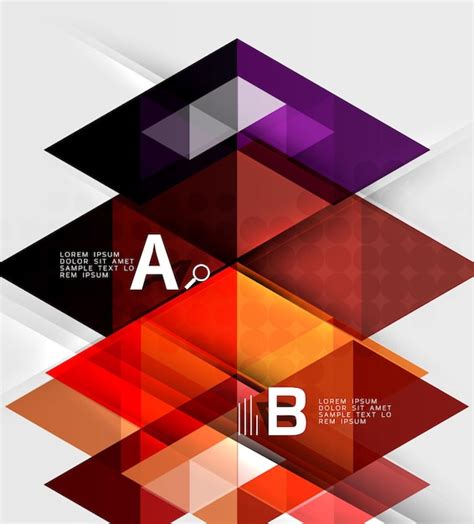 LOREM IPSUM
DOLOR SIT AMET
SAMPLE TEXT LO
REM IPSUM

A

B

LOREM IPSUM
DOLOR SIT AMET
SAMPLE TEXT LO
REM IPSUM