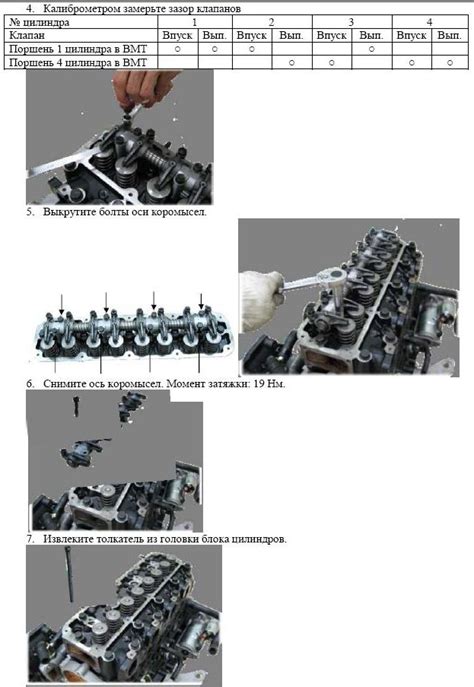 4. Калиброметром замерьте зазор клапанов

| № цилиндра | 1 | | 2 | | 3 | | 4 | |
|---|---|---|---|---|---|---|---|---|
| Клапан | Впуск | Вып. | Впуск | Вып. | Впуск | Вып. | Впуск | Вып. |
| Поршень 1 цилиндра в ВМТ | ○ | ○ | ○ | | | ○ | | |
| Поршень 4 цилиндра в ВМТ | | | | ○ | ○ | | ○ | ○ |

5. Выкрутите болты оси коромысел.

6. Снимите ось коромысел. Момент затяжки: 19 Нм.

7. Извлеките толкатель из головки блока цилиндров.