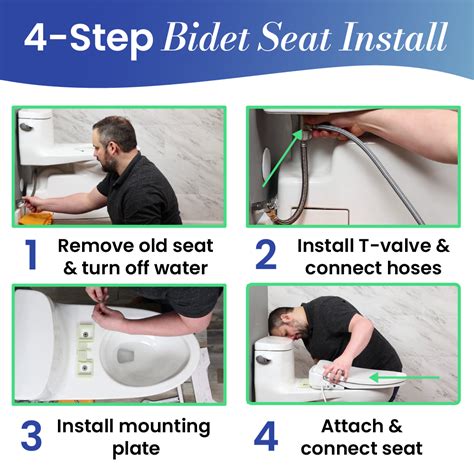 4-Step Bidet Seat Install

1 Remove old seat & turn off water

2 Install T-valve & connect hoses

3 Install mounting plate

4 Attach & connect seat