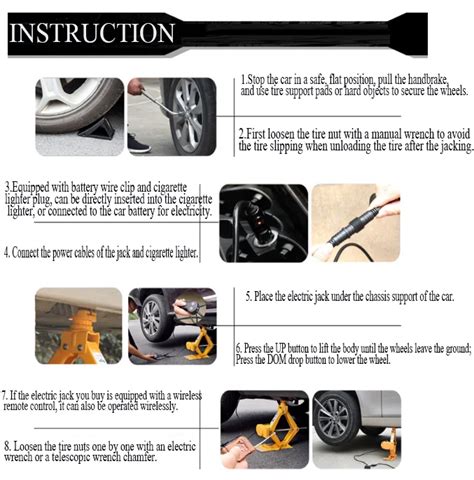 INSTRUCTION

1.Stop the car in a safe, flat position, pull the handbrake, and use tire support pads or hard objects to secure the wheels.

2.First loosen the tire nut with a manual wrench to avoid the tire slipping when unloading the tire after the jacking.

3.Equipped with battery wire clip and cigarette lighter plug, can be directly inserted into the cigarette lighter, or connected to the car battery for electricity.

4. Connect the power cables of the jack and cigarette lighter.

5. Place the electric jack under the chassis support of the car.

6. Press the UP button to lift the body until the wheels leave the ground; Press the DOM drop button to lower the wheel.

7. If the electric jack you buy is equipped with a wireless remote control, it can also be operated wirelessly.

8. Loosen the tire nuts one by one with an electric wrench or a telescopic wrench chamfer.