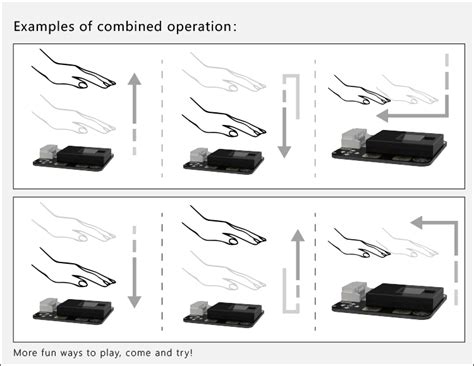 Examples of combined operation:

More fun ways to play, come and try!