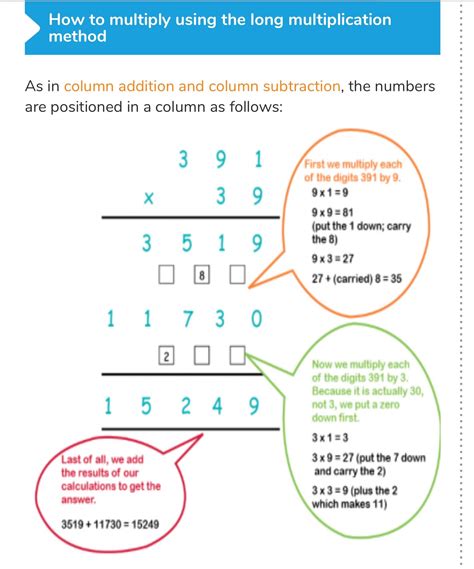 How to multiply using the long multiplication method

As in column addition and column subtraction, the numbers are positioned in a column as follows:

3 9 1
× 3 9
3 5 1 9
8
1 1 7 3 0
2
1 5 2 4 9

First we multiply each of the digits 391 by 9.
9 x 1 = 9
9 x 9 = 81
(put the 1 down; carry the 8)
9 x 3 = 27
27 + (carried) 8 = 35

Now we multiply each of the digits 391 by 3. Because it is actually 30, not 3, we put a zero down first.
3 x 1 = 3
3 x 9 = 27 (put the 7 down and carry the 2)
3 x 3 = 9 (plus the 2 which makes 11)

Last of all, we add the results of our calculations to get the answer.
3519 + 11730 = 15249