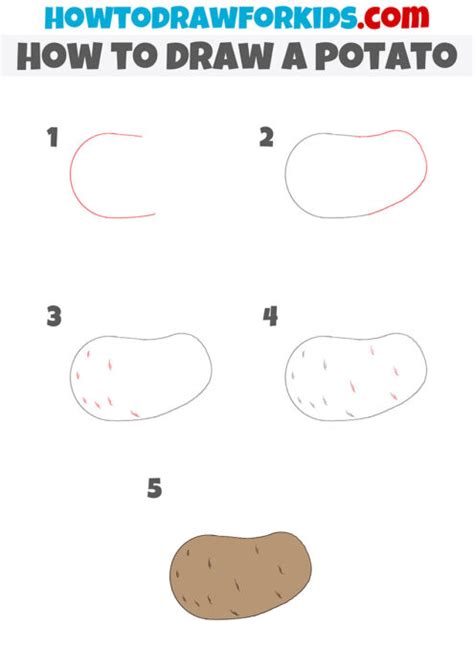 HOWTODRAWFORKIDS.com
HOW TO DRAW A POTATO

1

2

3

4

5