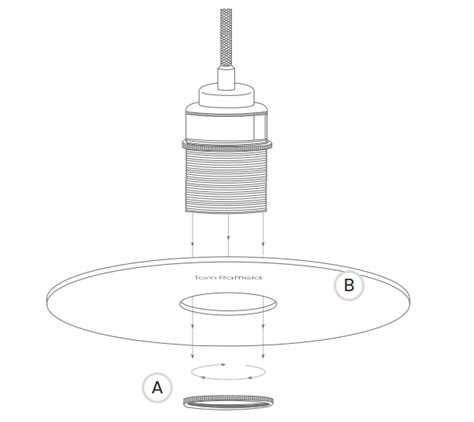 Tom Raffield

B

A