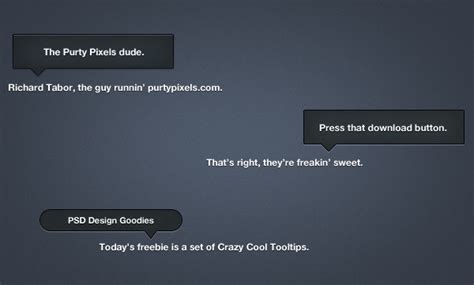 The Purty Pixels dude.

Richard Tabor, the guy runnin' purtypixels.com.

Press that download button.

That's right, they're freakin' sweet.

PSD Design Goodies

Today's freebie is a set of Crazy Cool Tooltips.