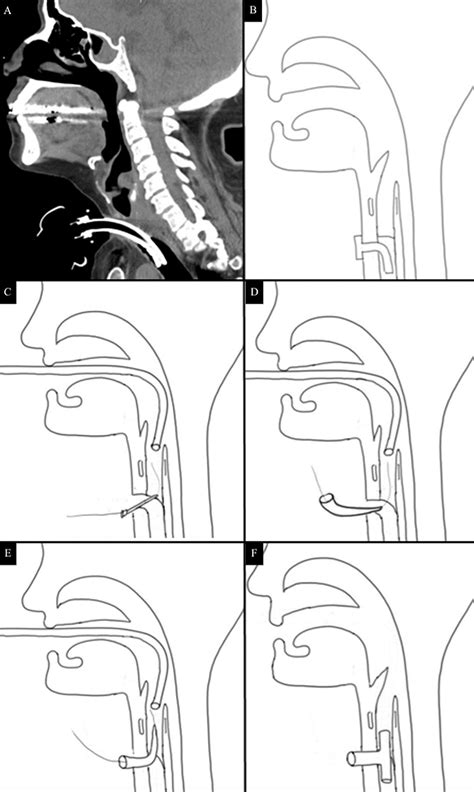 A

B

C

D

E

F