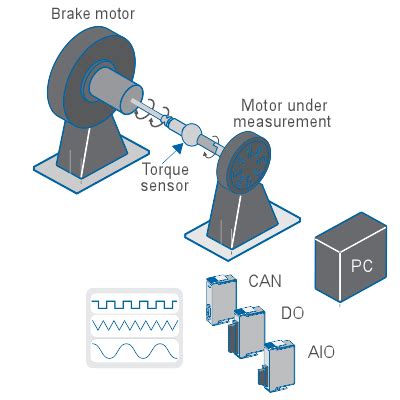 Brake motor

Motor under measurement

Torque sensor

PC

CAN

DO

AIO