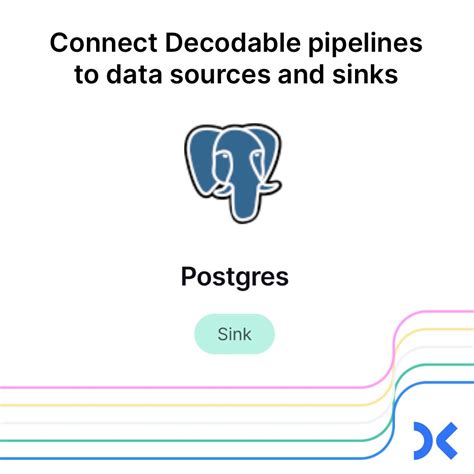 Connect Decodable pipelines to data sources and sinks

Postgres

Sink