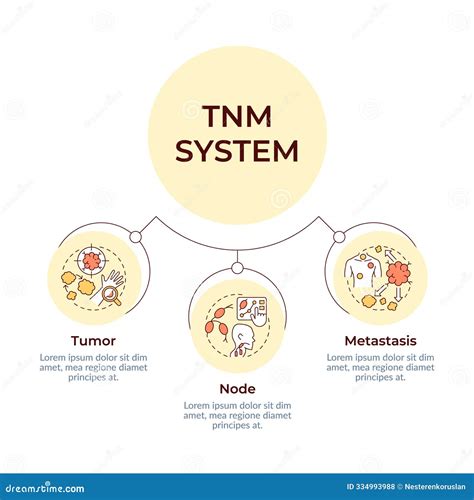 TNM SYSTEM

Tumor

Lorem ipsum dolor sit dim amet, mea regione diamet principes at.

Node

Lorem ipsum dolor sit dim amet, mea regione diamet principes at.

Metastasis

Lorem ipsum dolor sit dim amet, mea regione diamet principes at.

dreamstime.com

ID 334993988 © Nesterenkoruslan