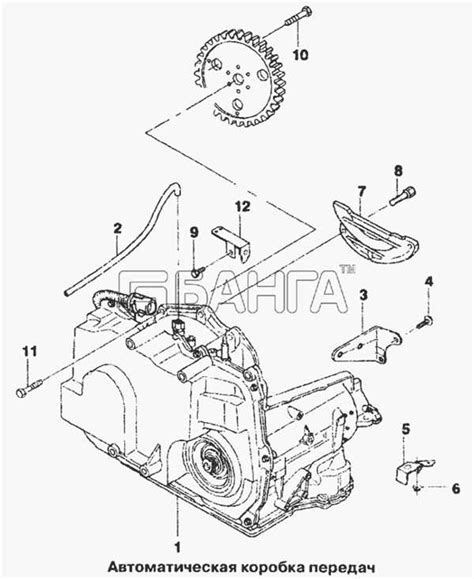 10

8

7

12

2

9

БАНГА™

4

3

11

5

6

1

Автоматическая коробка передач