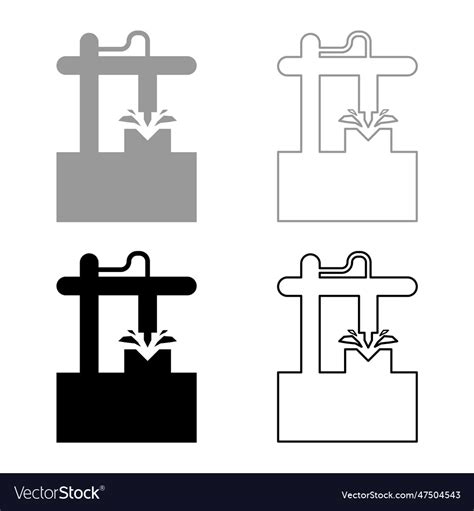 VectorStock®

VectorStock.com/47504543