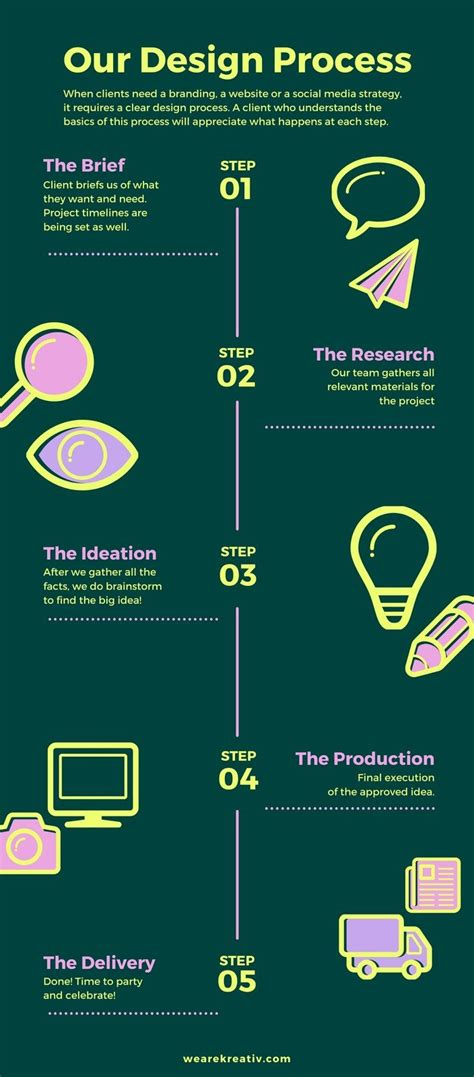 Our Design Process

When clients need a branding, a website or a social media strategy, it requires a clear design process. A client who understands the basics of this process will appreciate what happens at each step.

The Brief
Client briefs us of what they want and need. Project timelines are being set as well.

STEP
01

STEP
02

The Research
Our team gathers all relevant materials for the project

The Ideation
After we gather all the facts, we do brainstorm to find the big idea!

STEP
03

STEP
04

The Production
Final execution of the approved idea.

The Delivery
Done! Time to party and celebrate!

STEP
05

wearekreativ.com