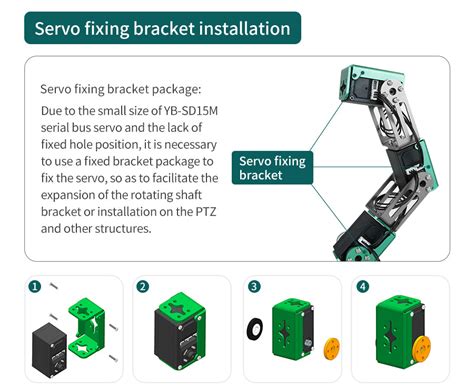 Servo fixing bracket installation

Servo fixing bracket package:

Due to the small size of YB-SD15M serial bus servo and the lack of fixed hole position, it is necessary to use a fixed bracket package to fix the servo, so as to facilitate the expansion of the rotating shaft bracket or installation on the PTZ and other structures.

Servo fixing bracket

1

2

3

4