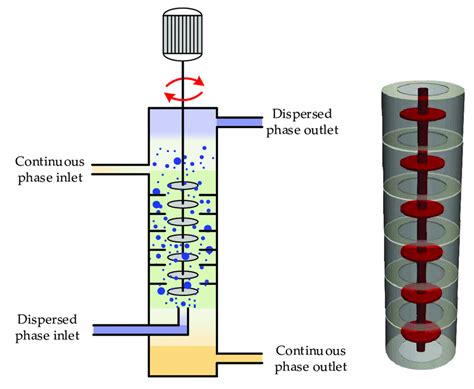 Dispersed phase outlet

Continuous phase inlet

Dispersed phase inlet

Continuous phase outlet