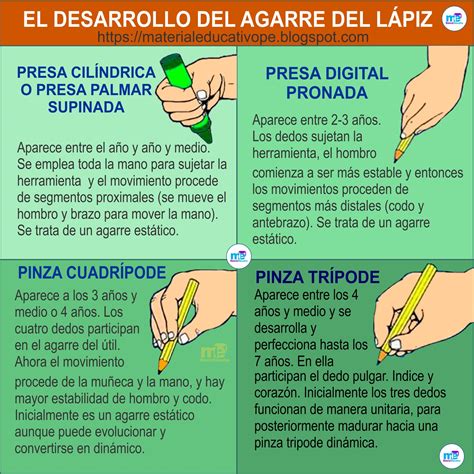 EL DESARROLLO DEL AGARRE DEL LÁPIZ

https://materialeducativope.blogspot.com

PRESA CILÍNDRICA O PRESA PALMAR SUPINADA

Aparece entre el año y año y medio. Se emplea toda la mano para sujetar la herramienta y el movimiento procede de segmentos proximales (se mueve el hombro y brazo para mover la mano). Se trata de un agarre estático.

PRESA DIGITAL PRONADA

Aparece entre 2-3 años. Los dedos sujetan la herramienta, el hombro comienza a ser más estable y entonces los movimientos proceden de segmentos más distales (codo y antebrazo). Se trata de un agarre estático.

PINZA CUADRÍPODE

Aparece a los 3 años y medio o 4 años. Los cuatro dedos participan en el agarre del útil. Ahora el movimiento procede de la muñeca y la mano, y hay mayor estabilidad de hombro y codo. Inicialmente es un agarre estático aunque puede evolucionar y convertirse en dinámico.

PINZA TRÍPODE

Aparece entre los 4 años y medio y se desarrolla y perfecciona hasta los 7 años. En ella participan el dedo pulgar. Indice y corazón. Inicialmente los tres dedos funcionan de manera unitaria, para posteriormente madurar hacia una pinza tripode dinámica.