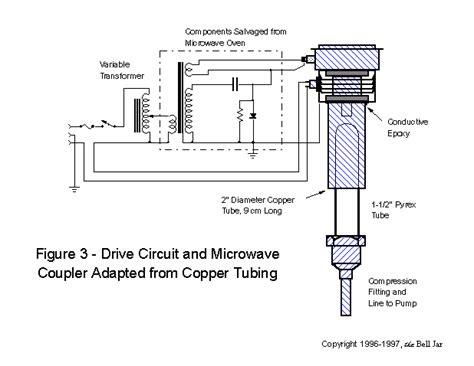 Components Salvaged from Microwave Oven

Variable Transformer

Conductive Epoxy

2" Diameter Copper Tube, 9 cm Long

1-1/2" Pyrex Tube

Figure 3 - Drive Circuit and Microwave Coupler Adapted from Copper Tubing

Compression Fitting and Line to Pump

Copyright 1996-1997, the Bell Jar