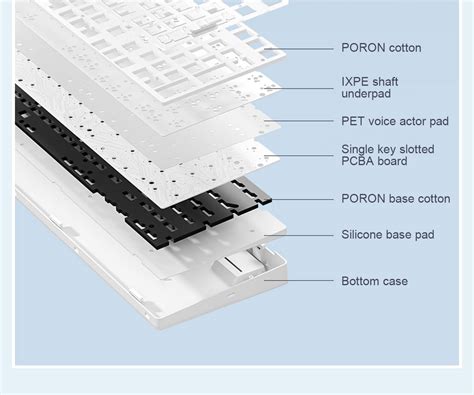 PORON cotton

IXPE shaft underpad

PET voice actor pad

Single key slotted PCBA board

PORON base cotton

Silicone base pad

Bottom case