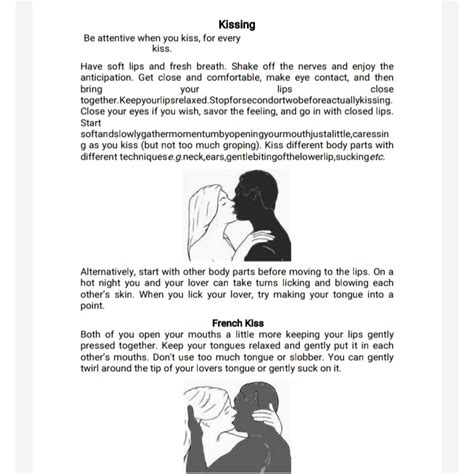 Kissing

Be attentive when you kiss, for every kiss.

Have soft lips and fresh breath. Shake off the nerves and enjoy the anticipation. Get close and comfortable, make eye contact, and then bring your lips close together.Keepyourlipsrelaxed.Stopforsecondortwobeforeactuallykissing. Close your eyes if you wish, savor the feeling, and go in with closed lips. Start softandslowlygathermomentumbyopeningyourmouthjustalittle,caressing as you kiss (but not too much groping). Kiss different body parts with different techniquese.g.neck,ears,gentlebitingofthelowerlip,suckingetc.

Alternatively, start with other body parts before moving to the lips. On a hot night you and your lover can take turns licking and blowing each other's skin. When you lick your lover, try making your tongue into a point.

French Kiss

Both of you open your mouths a little more keeping your lips gently pressed together. Keep your tongues relaxed and gently put it in each other's mouths. Don't use too much tongue or slobber. You can gently twirl around the tip of your lovers tongue or gently suck on it.