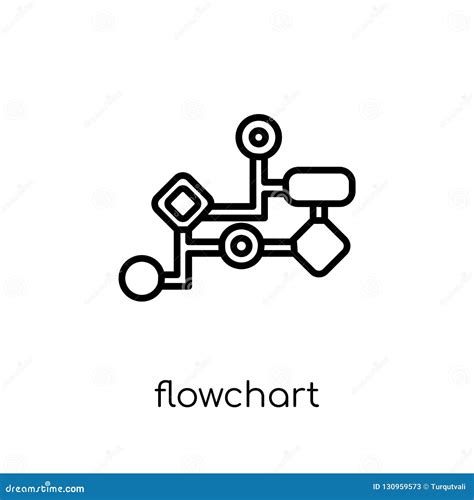 flowchart

dreamstime.com

ID 130959573 © Turqutvali