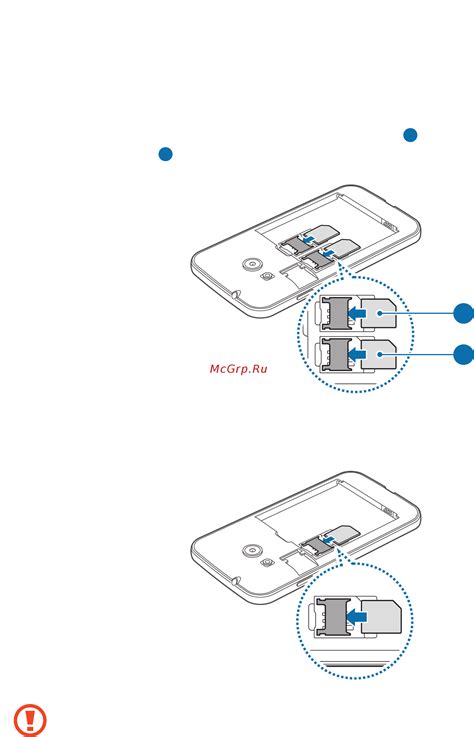 McGrp.Ru