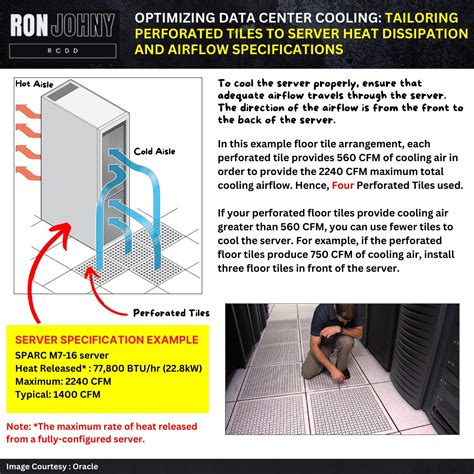 RON JOHNY
RCDD

OPTIMIZING DATA CENTER COOLING: TAILORING PERFORATED TILES TO SERVER HEAT DISSIPATION AND AIRFLOW SPECIFICATIONS

Hot Aisle

Cold Aisle

Perforated Tiles

To cool the server properly, ensure that adequate airflow travels through the server. The direction of the airflow is from the front to the back of the server.

In this example floor tile arrangement, each perforated tile provides 560 CFM of cooling air in order to provide the 2240 CFM maximum total cooling airflow. Hence, Four Perforated Tiles used.

If your perforated floor tiles provide cooling air greater than 560 CFM, you can use fewer tiles to cool the server. For example, if the perforated floor tiles produce 750 CFM of cooling air, install three floor tiles in front of the server.

SERVER SPECIFICATION EXAMPLE
SPARC M7-16 server
Heat Released* : 77,800 BTU/hr (22.8kW)
Maximum: 2240 CFM
Typical: 1400 CFM

Note: *The maximum rate of heat released from a fully-configured server.

Image Courtesy : Oracle