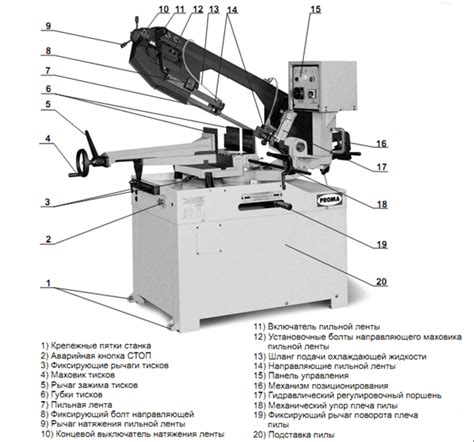 10 11 12 13 14
15
9
8
7
6
5
4
3
2
1
16
17
18
19
20
PROMA

1) Крепежные пятки станка
2) Аварийная кнопка СТОП
3) Фиксирующие рычаги тисков
4) Маховик тисков
5) Рычаг зажима тисков
6) Губки тисков
7) Пильная лента
8) Фиксирующий болт направляющей
9) Рычаг натяжения пильной ленты
10) Концевой выключатель натяжения ленты

11) Включатель пильной ленты
12) Установочные болты направляющего маховика пильной ленты
13) Шланг подачи охлаждающей жидкости
14) Направляющие пильной ленты
15) Панель управления
16) Механизм позиционирования
17) Гидравлический регулировочный поршень
18) Механический упор плеча пилы
19) Фиксирующий рычаг поворота плеча пилы
20) Подставка пилы